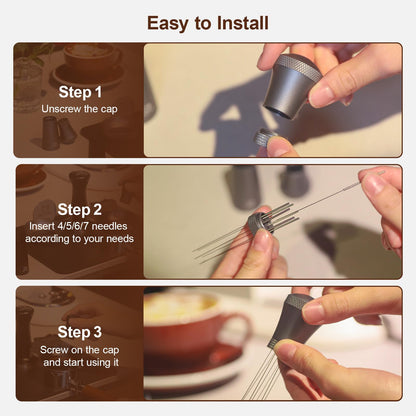 Easy to Install

Step 1
Unscrew the cap

Step 2
Insert 4/5/6/7 needles
according to your needs

Step 3
Screw on the cap
and start using it